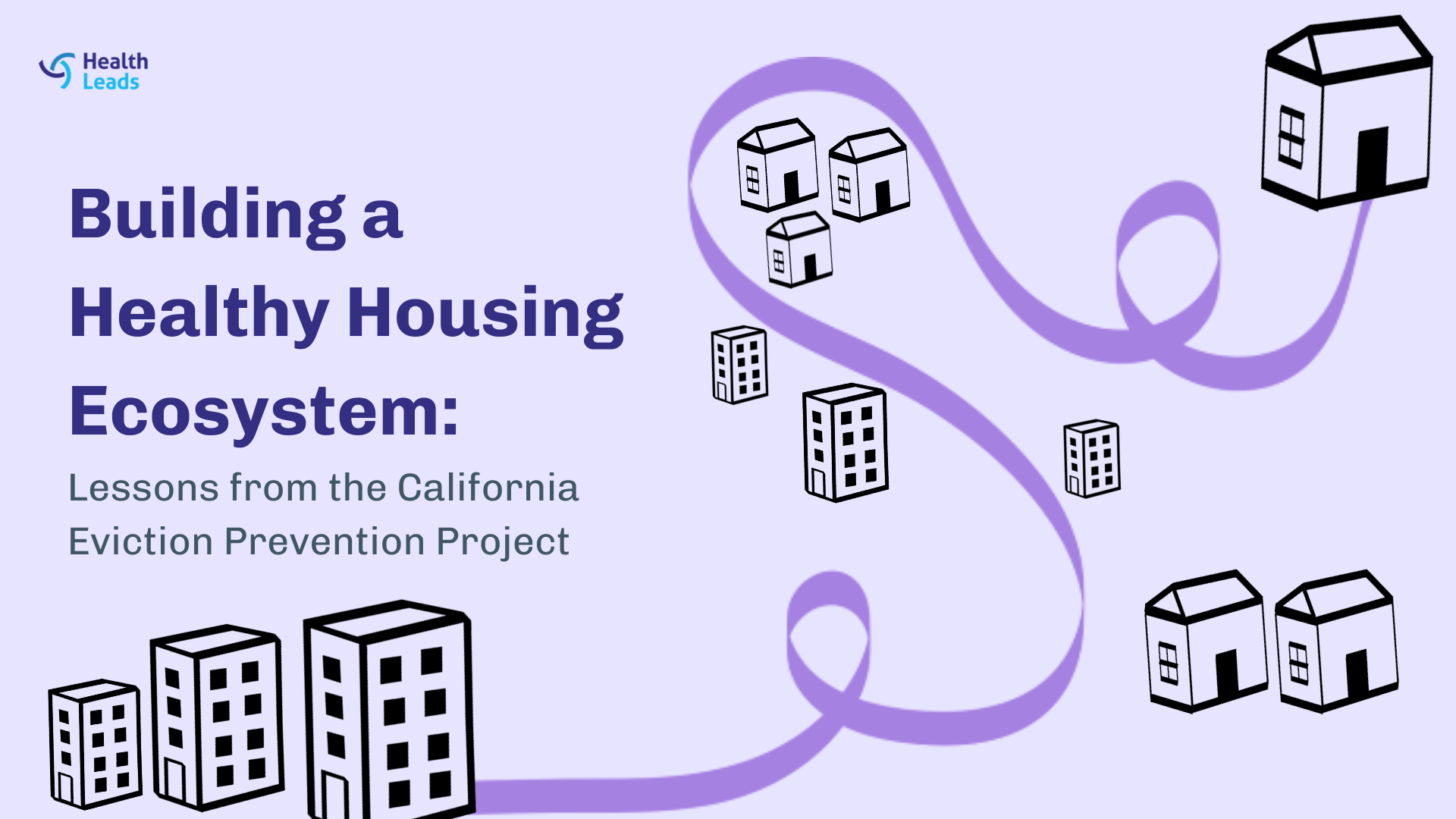 Health Leads

Building a Healthy Housing Ecosystem:

Lessons from the California Eviction Prevention Project