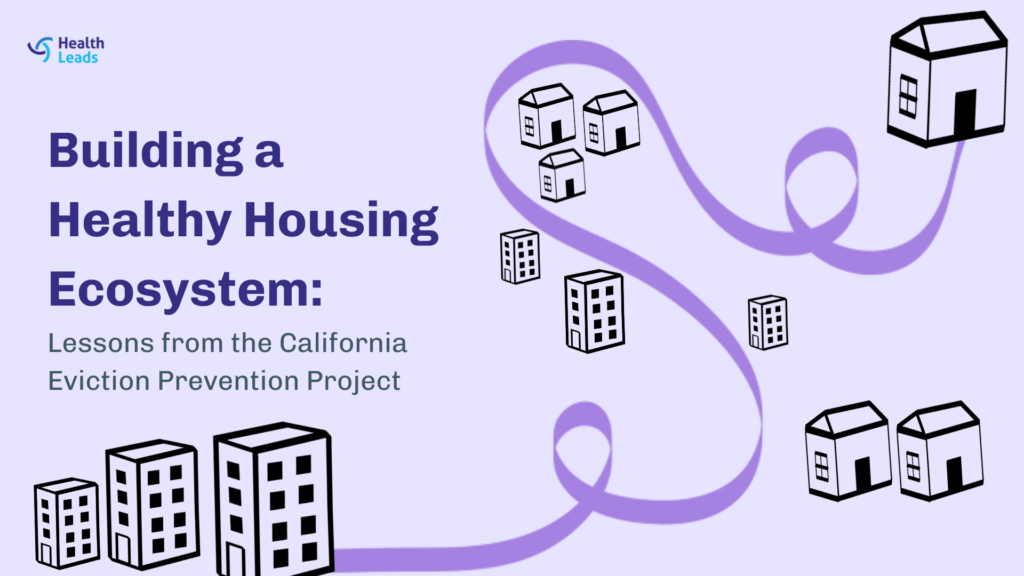 Health Leads

Building a Healthy Housing Ecosystem:

Lessons from the California Eviction Prevention Project